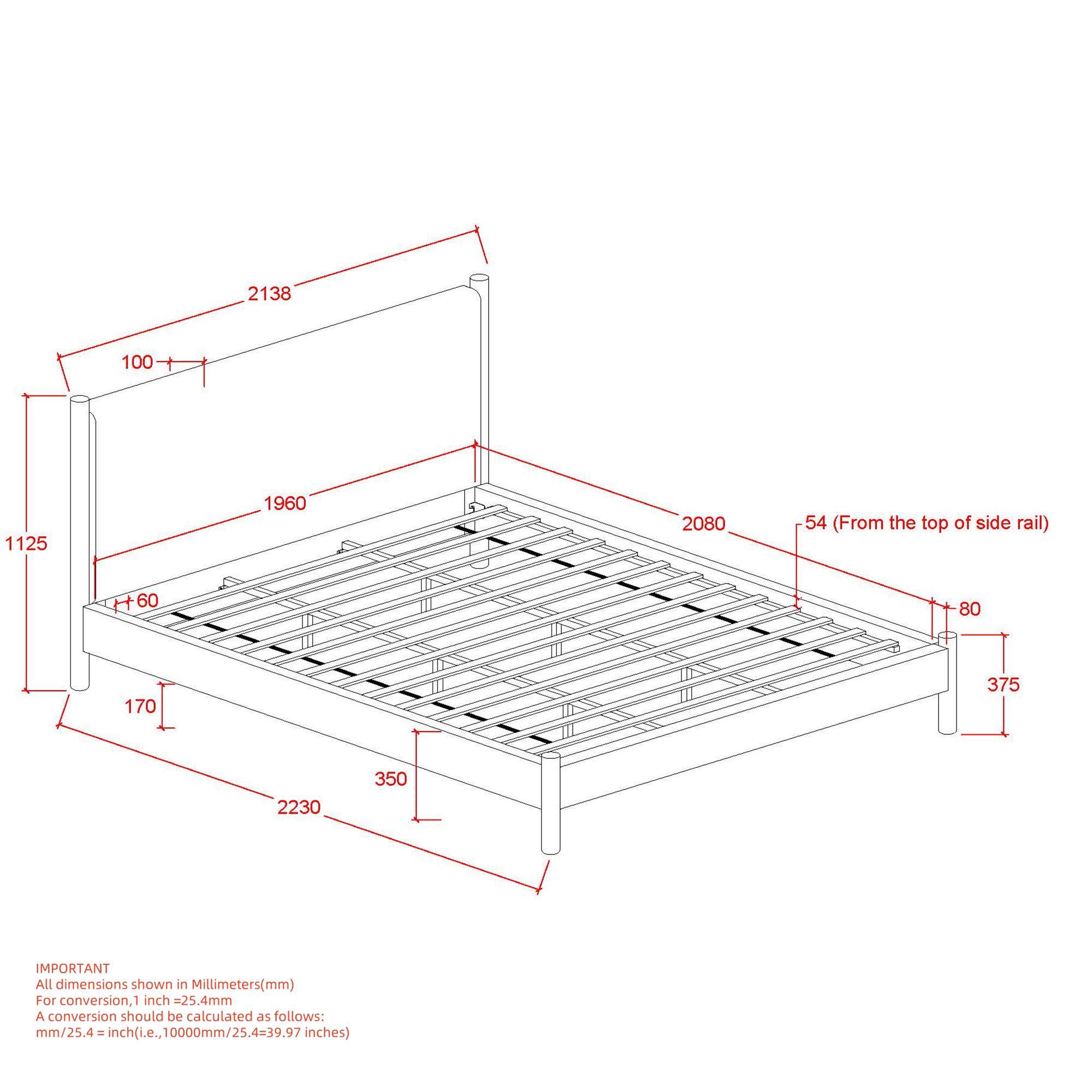 2138

100

1125

1960

2080

54 (From the top of side rail)

60

80

375

170

350

2230

IMPORTANT
All dimensions shown in Millimeters(mm)
For conversion,1 inch =25.4mm
A conversion should be calculated as follows:
mm/25.4 = inch(i.e.,10000mm/25.4=39.97 inches)