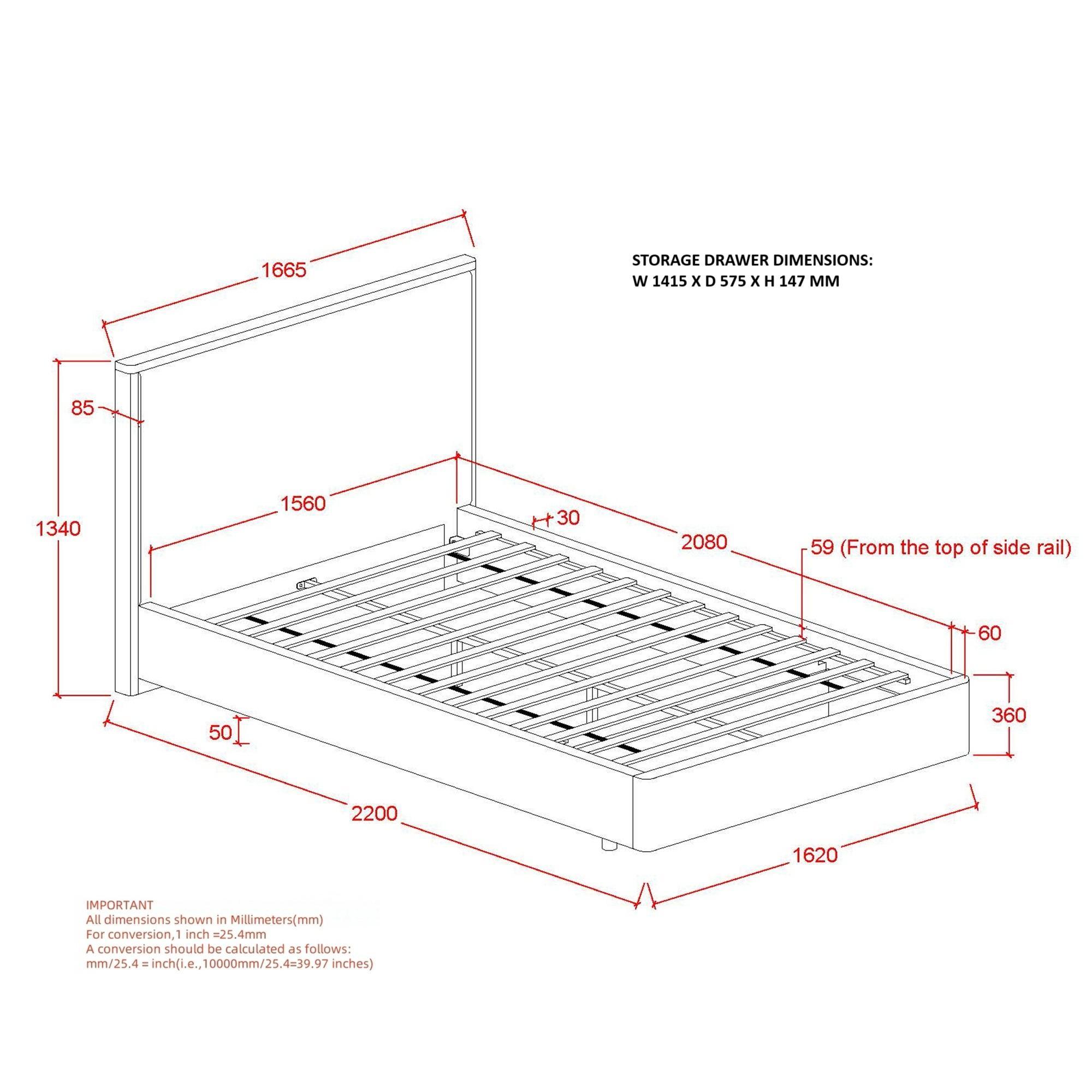 STORAGE DRAWER DIMENSIONS:
W 1415 X D 575 X H 147 MM

1665

85

1340

1560

30

2080

59 (From the top of side rail)

60

360

50

2200

1620

IMPORTANT
All dimensions shown in Millimeters(mm)
For conversion,1 inch =25.4mm
A conversion should be calculated as follows:
mm/25.4 = inch(i.e.,10000mm/25.4=39.97 inches)