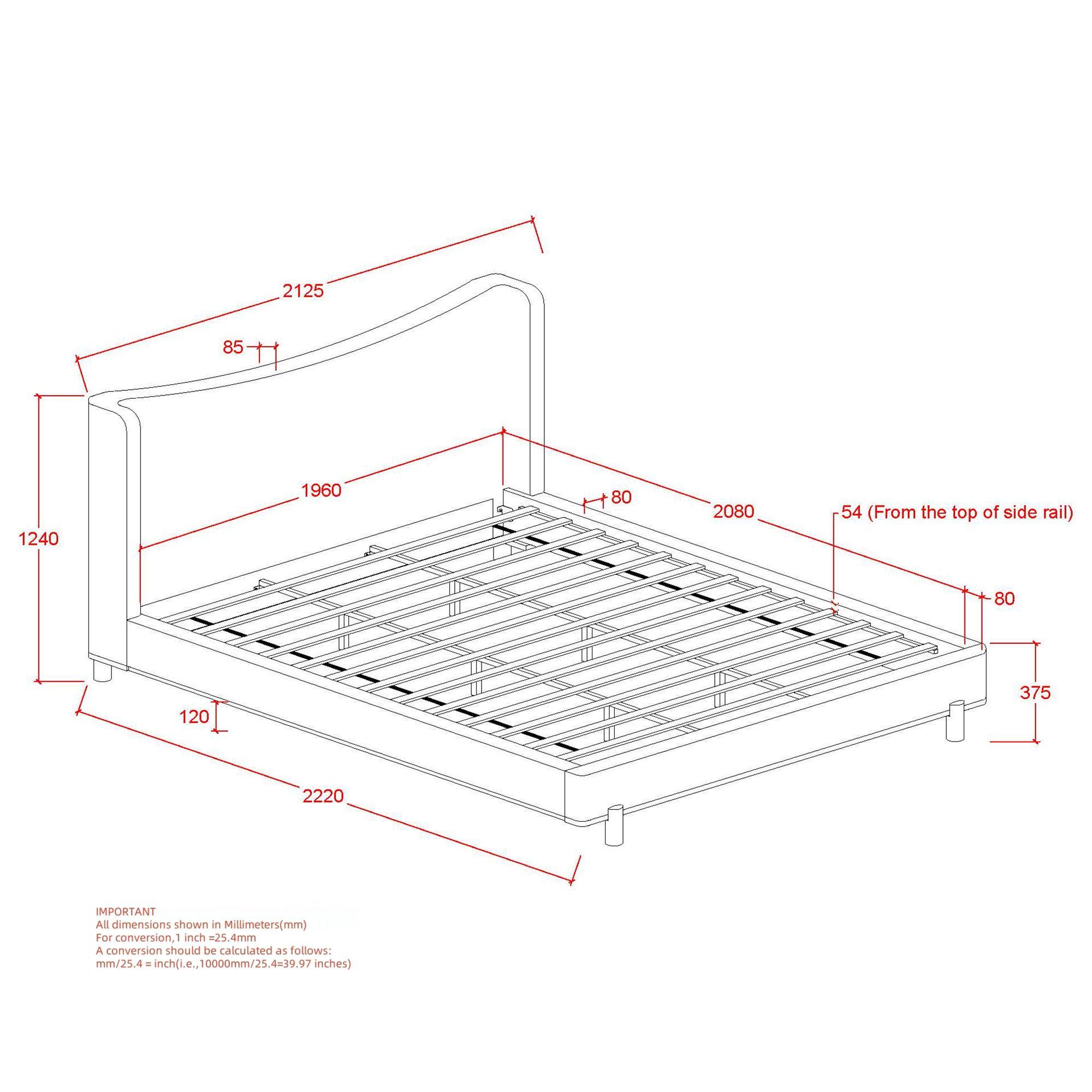 2125

85

1240

1960

80

2080

54 (From the top of side rail)

80

375

120

2220

IMPORTANT
All dimensions shown in Millimeters(mm)
For conversion,1 inch =25.4mm
A conversion should be calculated as follows:
mm/25.4 = inch(i.e.,10000mm/25.4=39.97 inches)