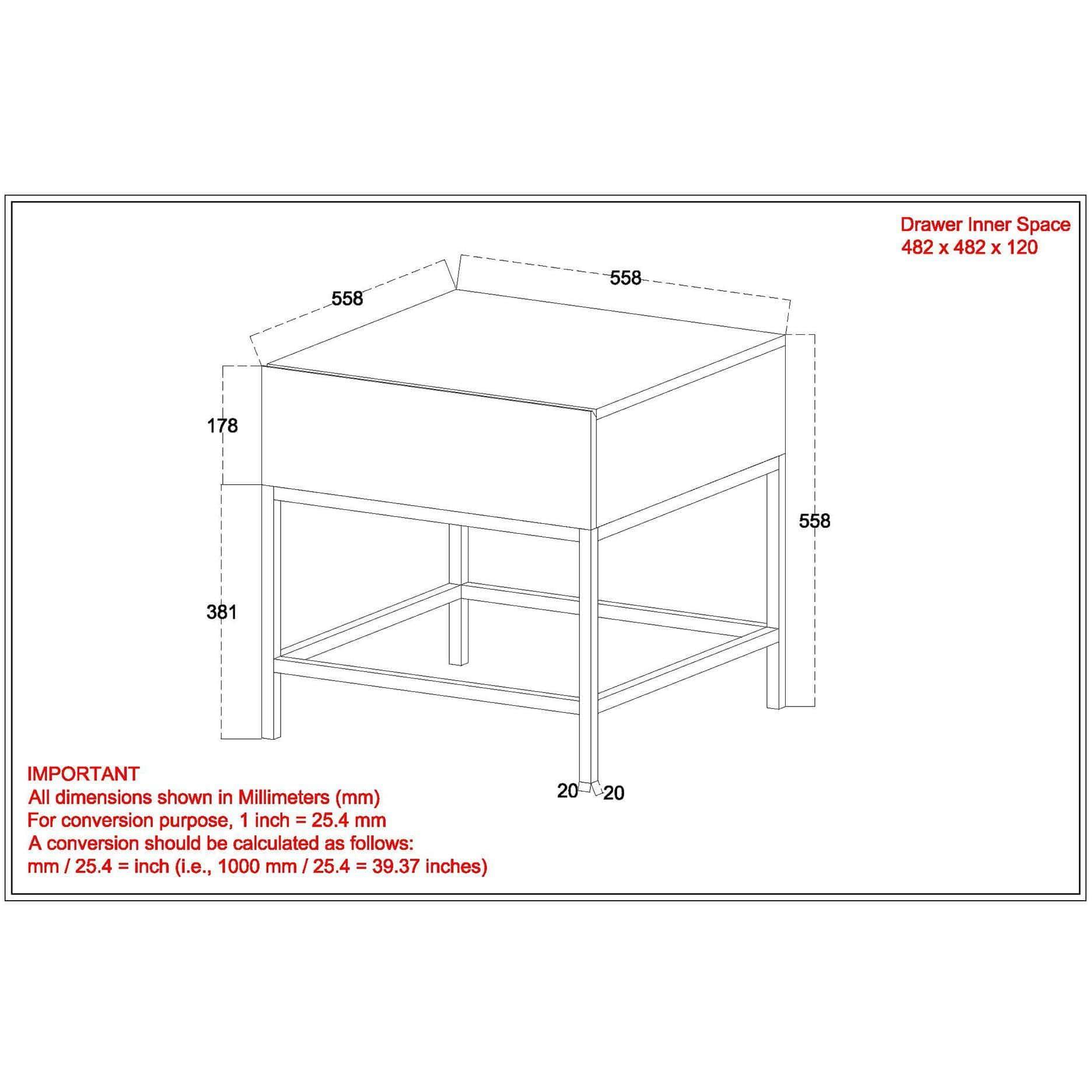 Drawer Inner Space
482 x 482 x 120

558

558

178

558

381

20 20

IMPORTANT
All dimensions shown in Millimeters (mm)
For conversion purpose, 1 inch = 25.4 mm
A conversion should be calculated as follows:
mm / 25.4 = inch (i.e., 1000 mm / 25.4 = 39.37 inches)