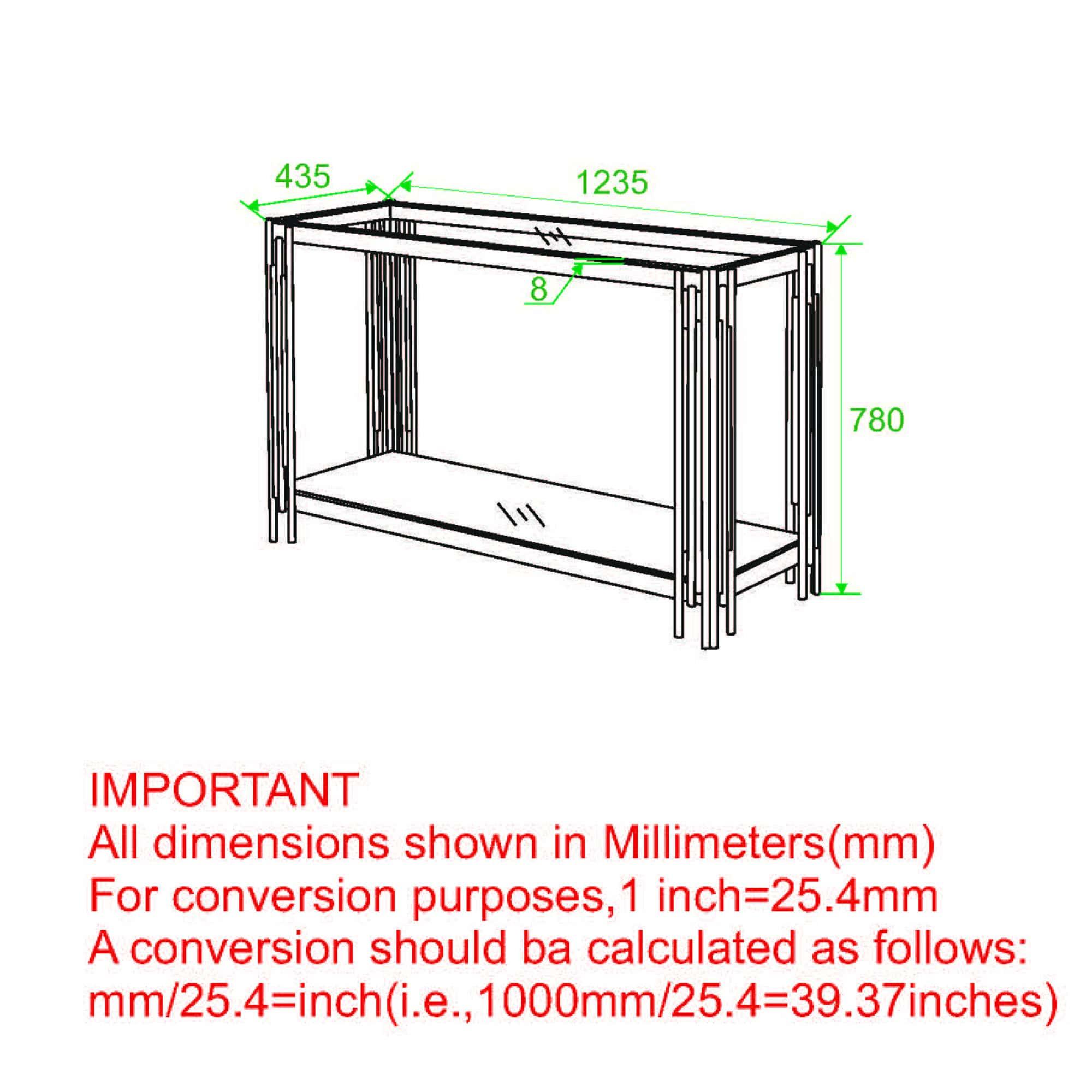 435

1235

8

780

IMPORTANT
All dimensions shown in Millimeters(mm)
For conversion purposes,1 inch=25.4mm
A conversion should ba calculated as follows:
mm/25.4=inch(i.e.,1000mm/25.4=39.37inches)