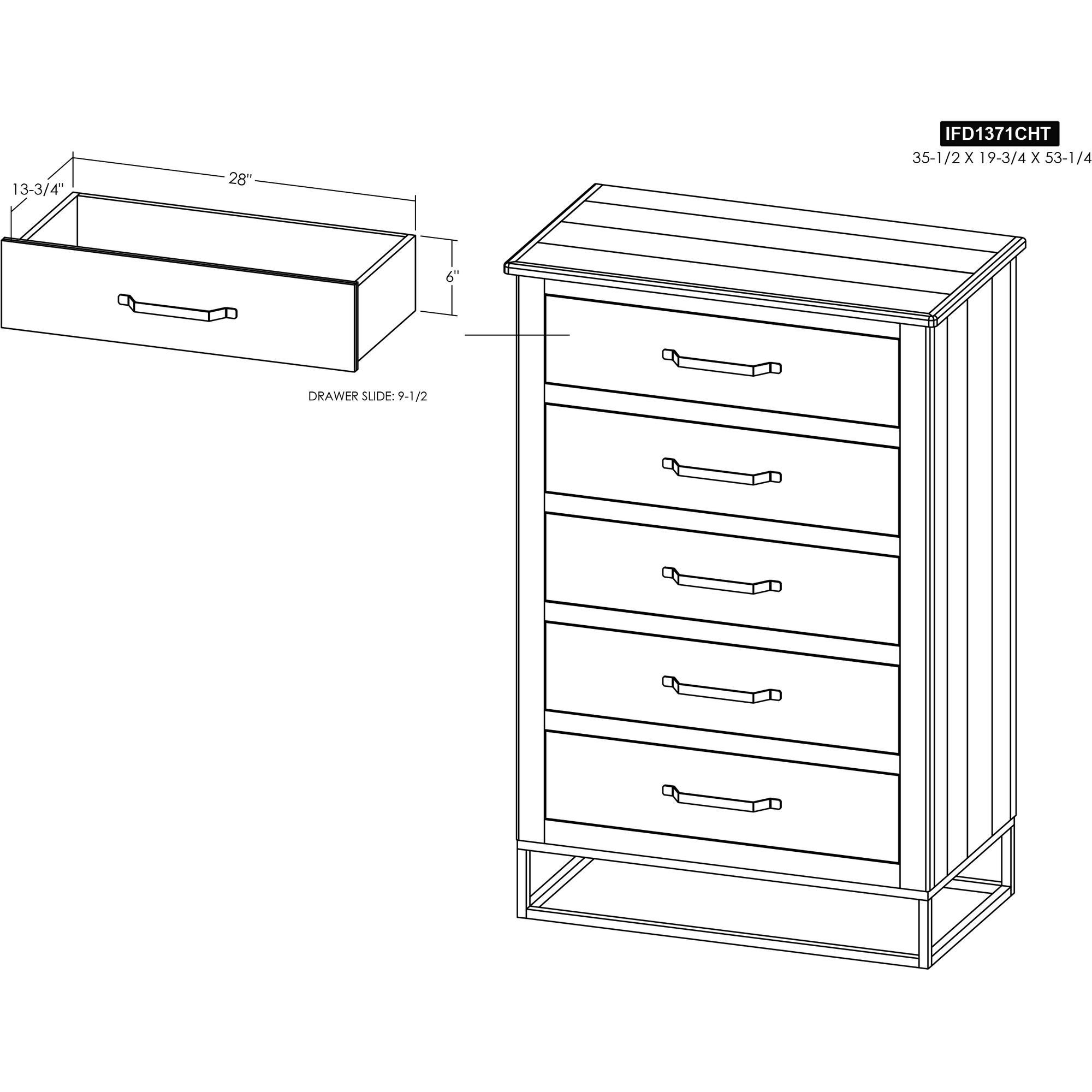 IFD1371CHT

35-1/2 X 19-3/4 X 53-1/4

13-3/4"

28"

6"

DRAWER SLIDE: 9-1/2