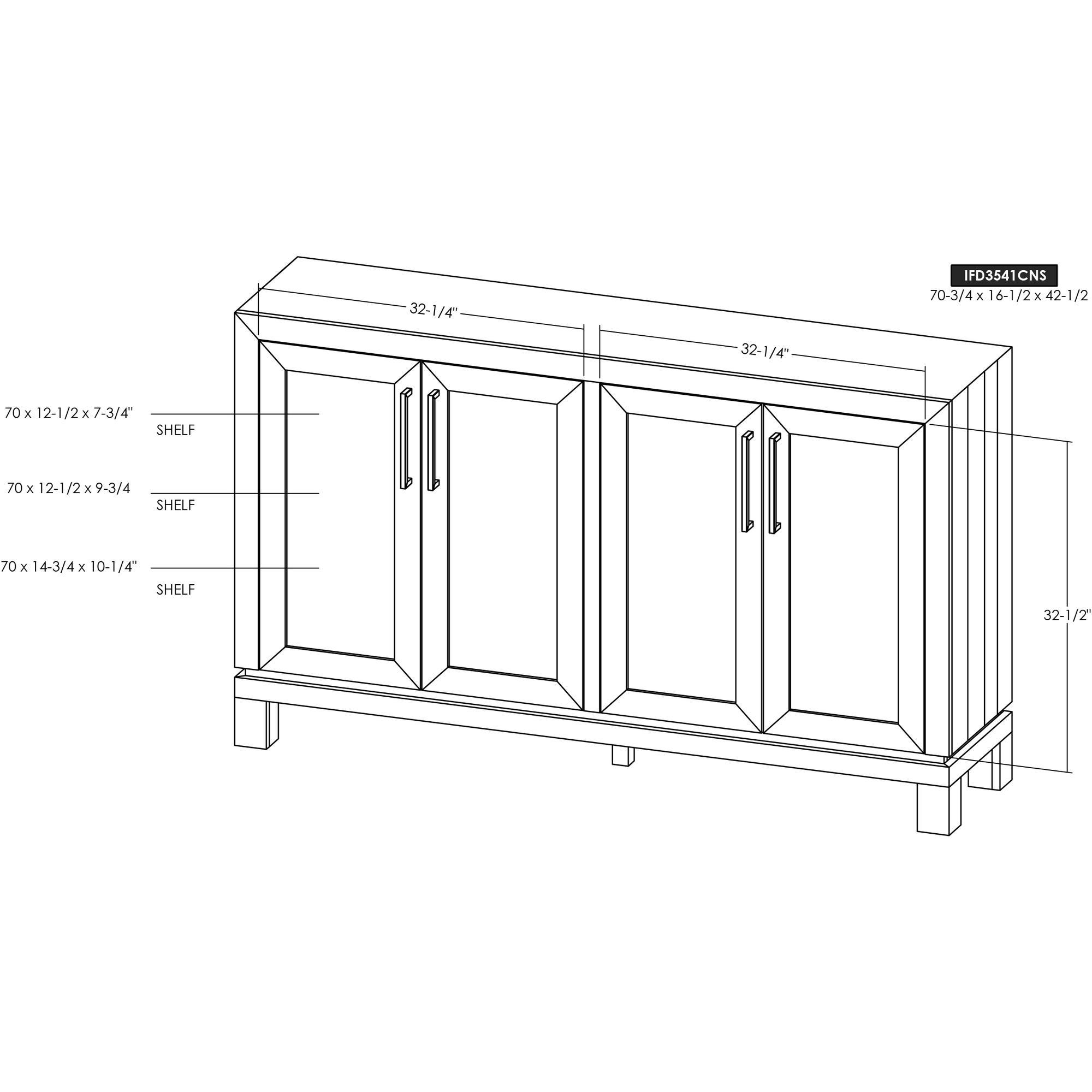 IFD3541CNS
70-3/4 x 16-1/2 x 42-1/2

32-1/4"

32-1/4"

70 x 12-1/2 x 7-3/4"
SHELF

70 x 12-1/2 x 9-3/4
SHELF

70 x 14-3/4 x 10-1/4"
SHELF

32-1/2"