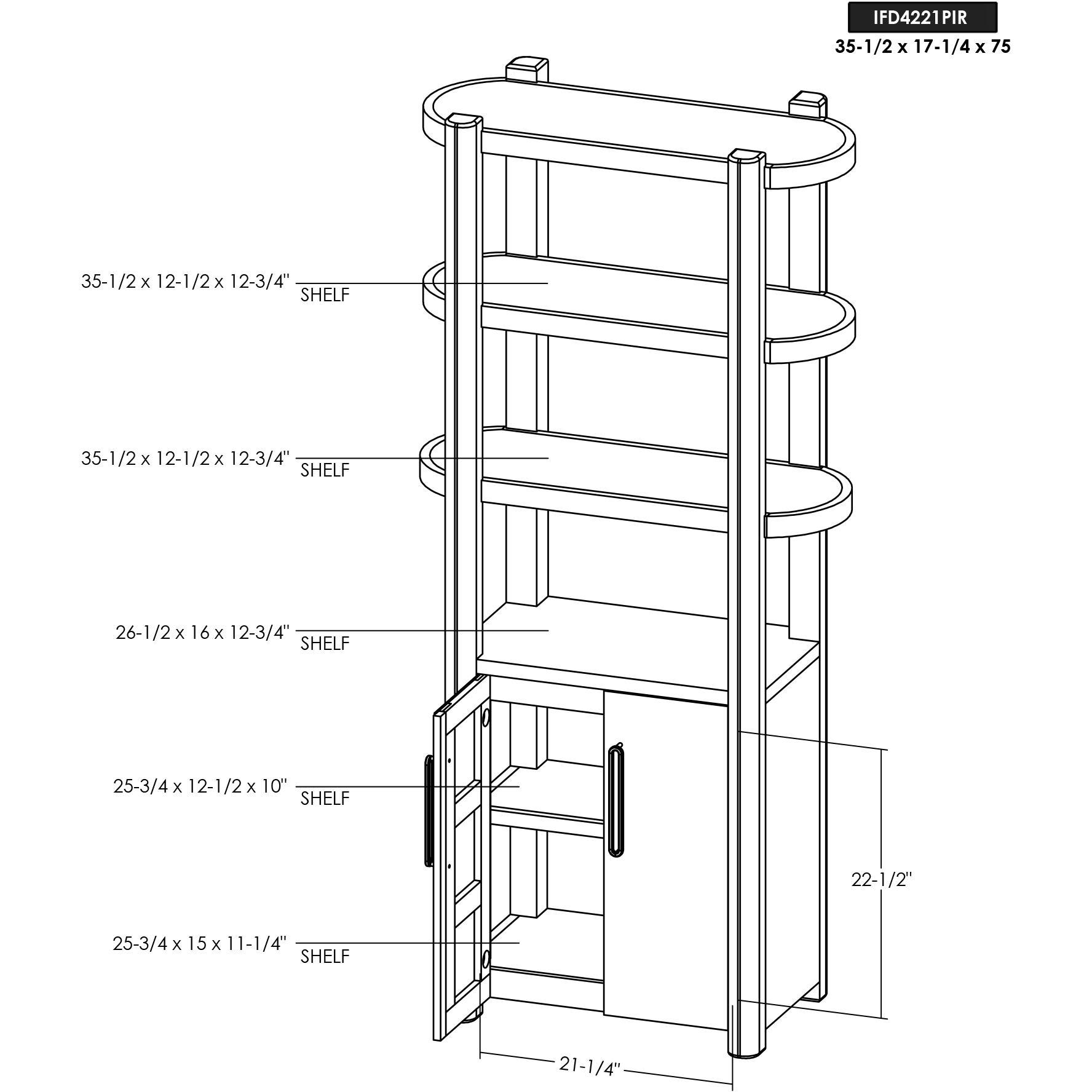 IFD4221PIR
35-1/2 x 17-1/4 x 75

35-1/2 x 12-1/2 x 12-3/4" SHELF

35-1/2 x 12-1/2 x 12-3/4" SHELF

26-1/2 x 16 x 12-3/4" SHELF

25-3/4 x 12-1/2 x 10" SHELF

25-3/4 x 15 x 11-1/4" SHELF

22-1/2"

21-1/4"