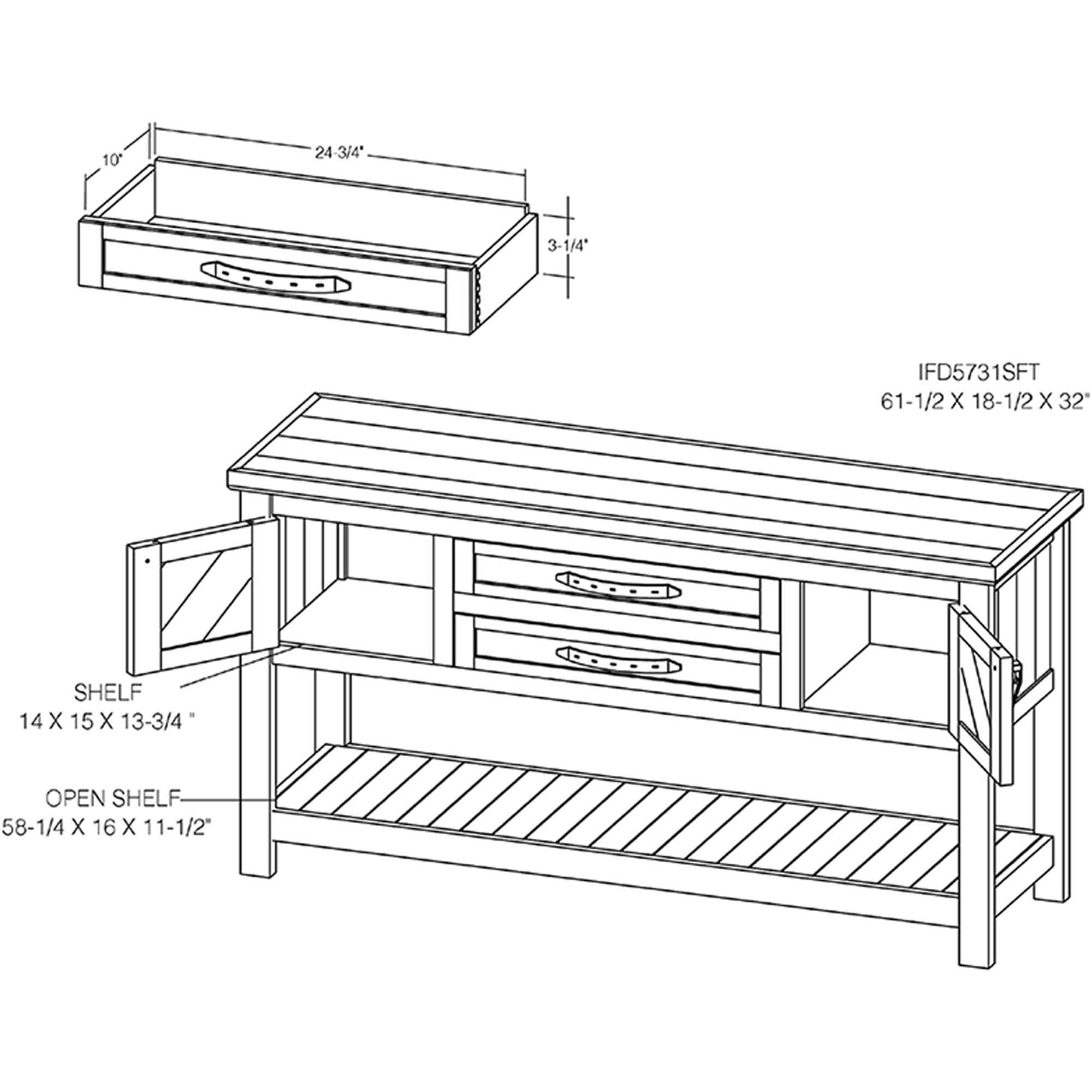 10"

24-3/4"

3-1/4"

IFD5731SFT
61-1/2 X 18-1/2 X 32"

SHELF
14 X 15 X 13-3/4 "

OPEN SHELF
58-1/4 X 16 X 11-1/2"