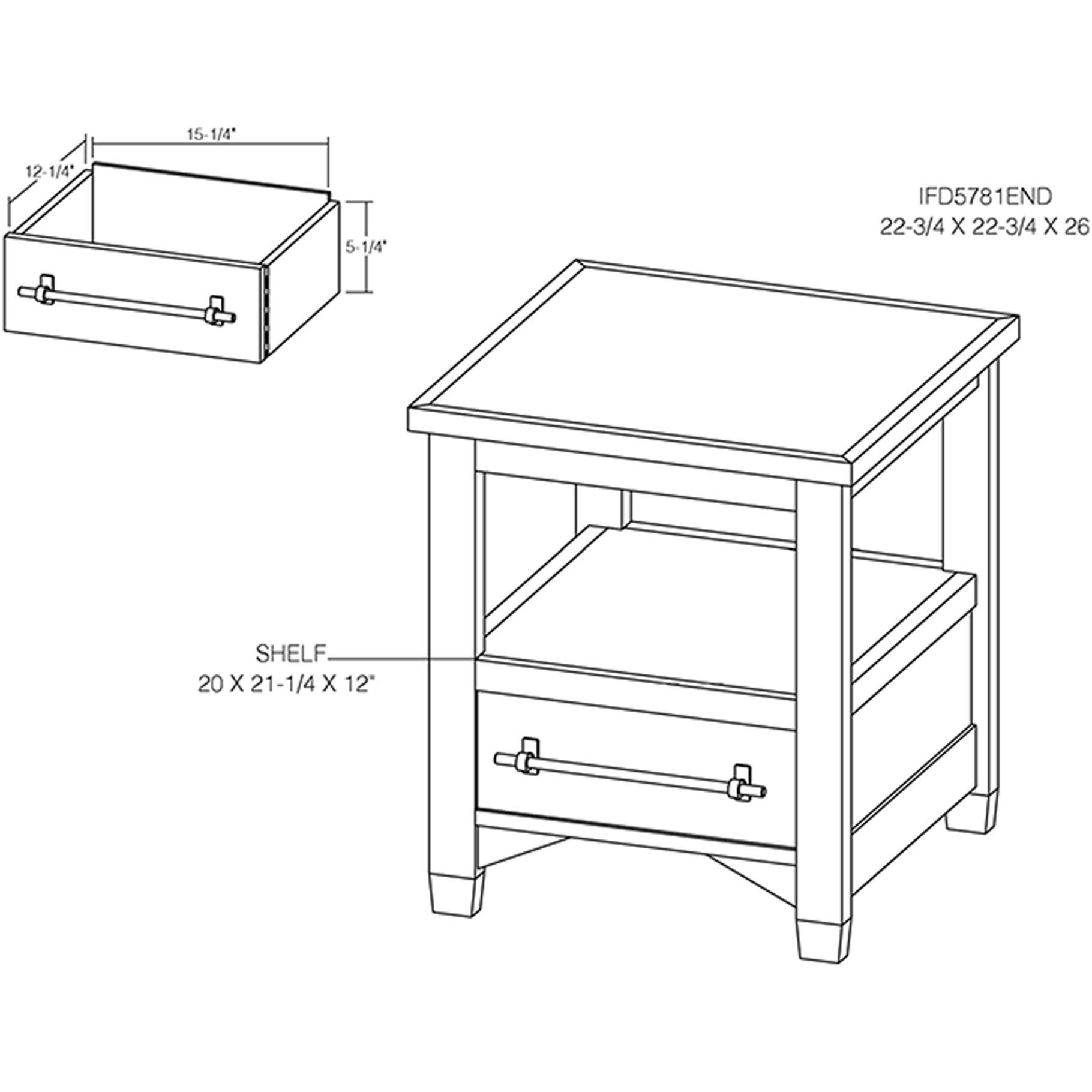 15-1/4"

12-1/4"

5-1/4"

IFD5781END
22-3/4 X 22-3/4 X 26

SHELF
20 X 21-1/4 X 12"