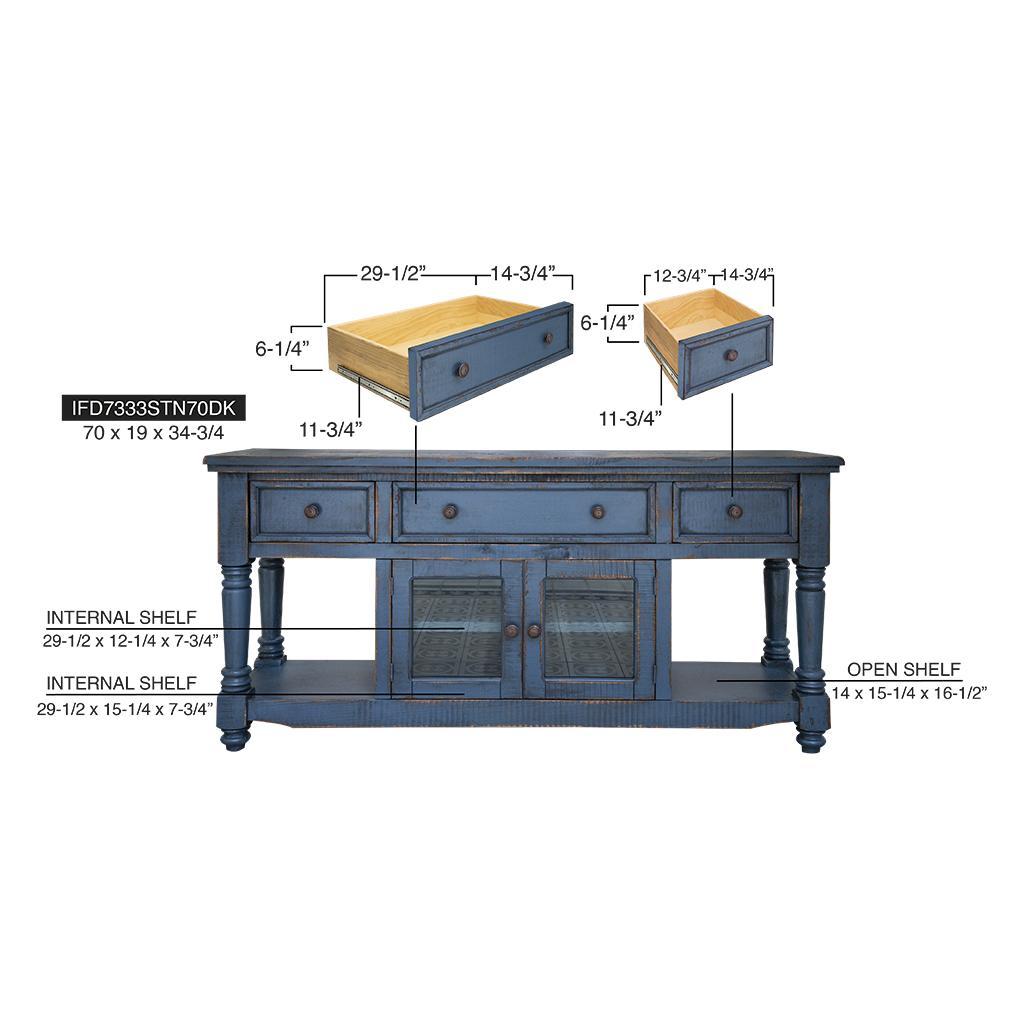 29-1/2”
14-3/4”
6-1/4”
11-3/4”
12-3/4”
14-3/4”
6-1/4”
11-3/4”

IFD7333STN70DK
70 x 19 x 34-3/4

INTERNAL SHELF
29-1/2 x 12-1/4 x 7-3/4”

INTERNAL SHELF
29-1/2 x 15-1/4 x 7-3/4”

OPEN SHELF
14 x 15-1/4 x 16-1/2”