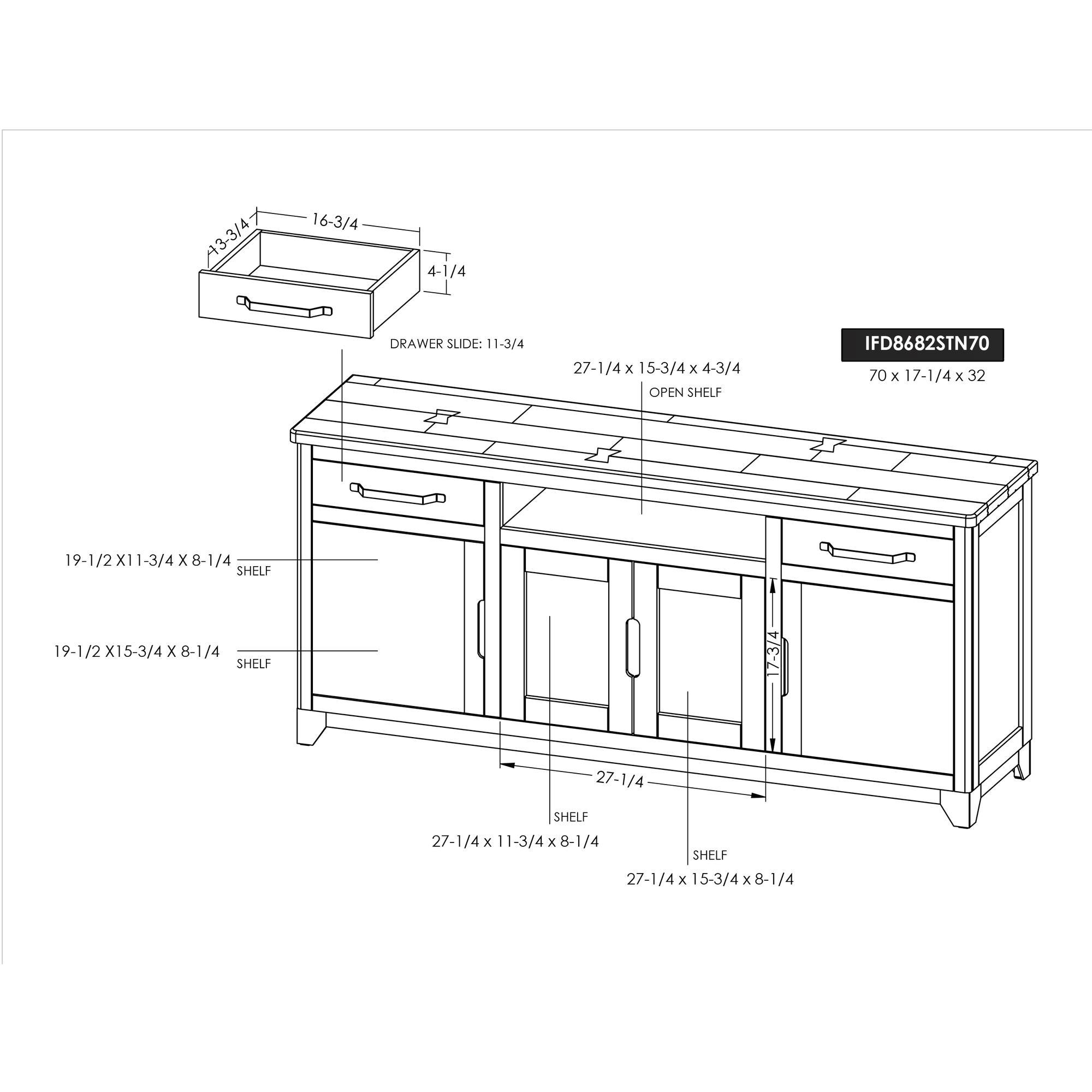 13-3/4
16-3/4
4-1/4
DRAWER SLIDE: 11-3/4

IFD8682STN70
70 x 17-1/4 x 32

27-1/4 x 15-3/4 x 4-3/4
OPEN SHELF

19-1/2 X11-3/4 X 8-1/4
SHELF

19-1/2 X15-3/4 X 8-1/4
SHELF

17-3/4

27-1/4

SHELF
27-1/4 x 11-3/4 x 8-1/4

SHELF
27-1/4 x 15-3/4 x 8-1/4